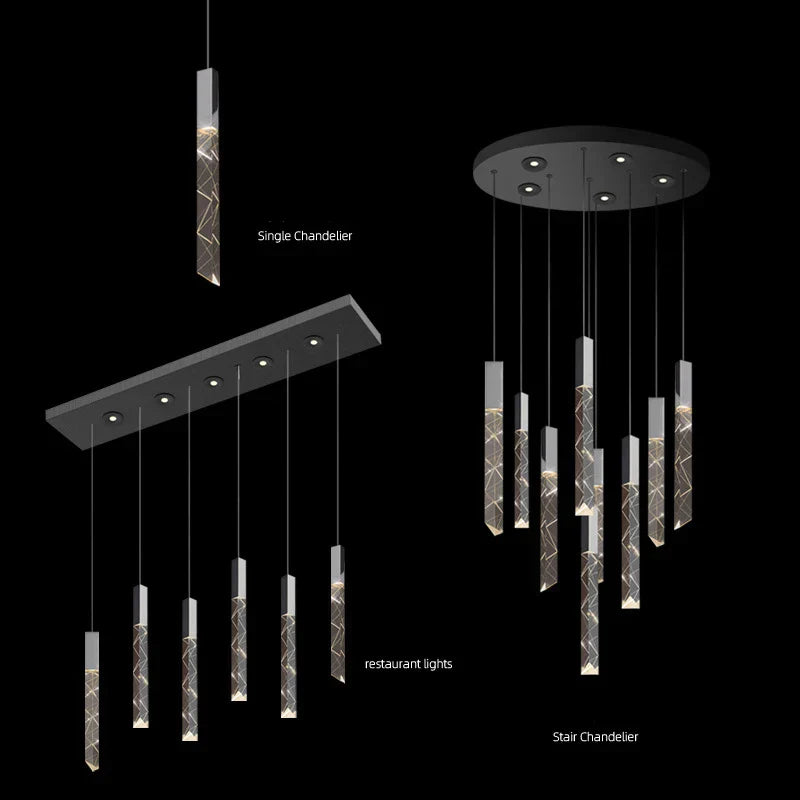 Single Chandelier

restaurant lights

Stair Chandelier