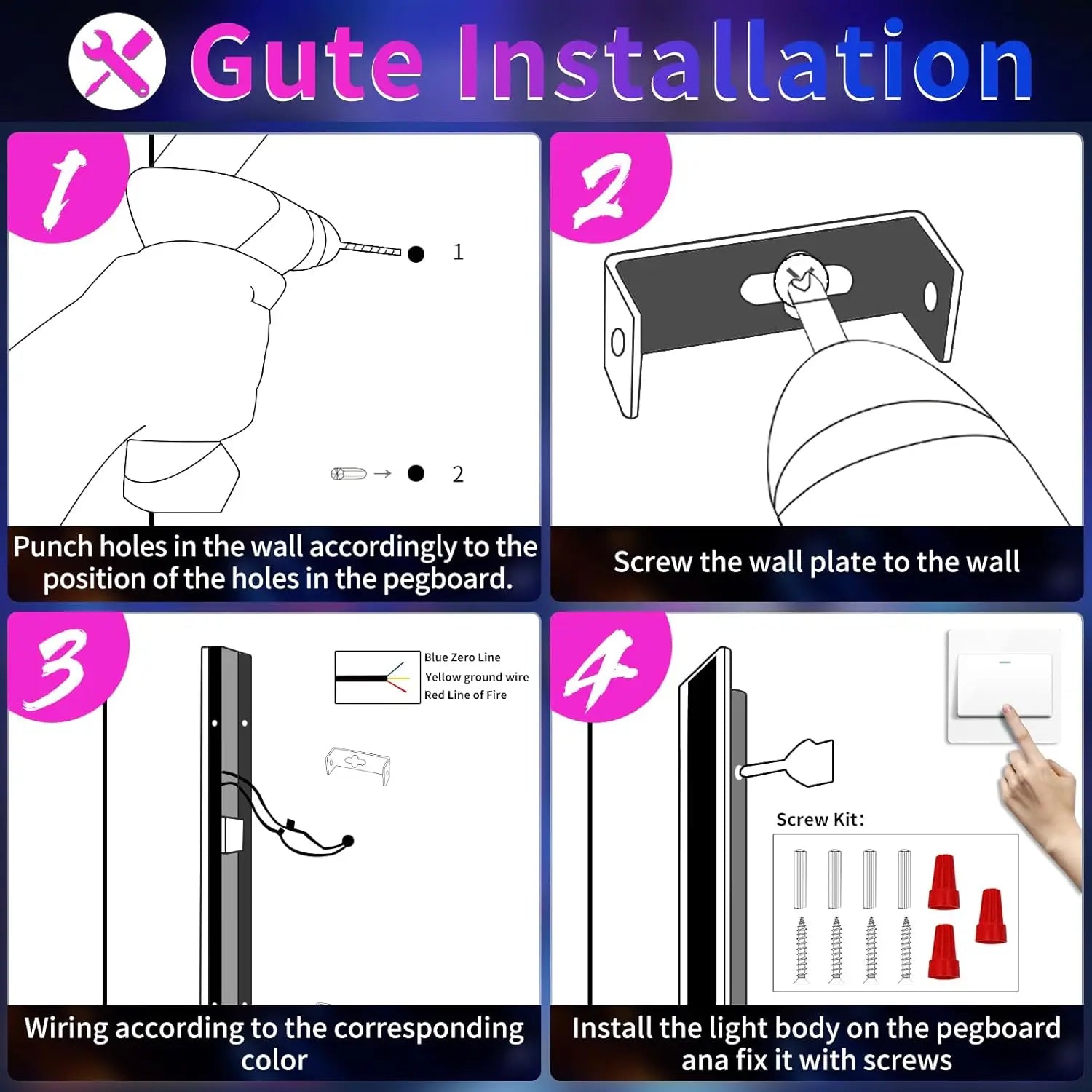 Gute Installation

1

1

2

Punch holes in the wall accordingly to the position of the holes in the pegboard.

2

Screw the wall plate to the wall

3

Blue Zero Line
Yellow ground wire
Red Line of Fire

Wiring according to the corresponding color

4

Screw Kit:

Install the light body on the pegboard ana fix it with screws