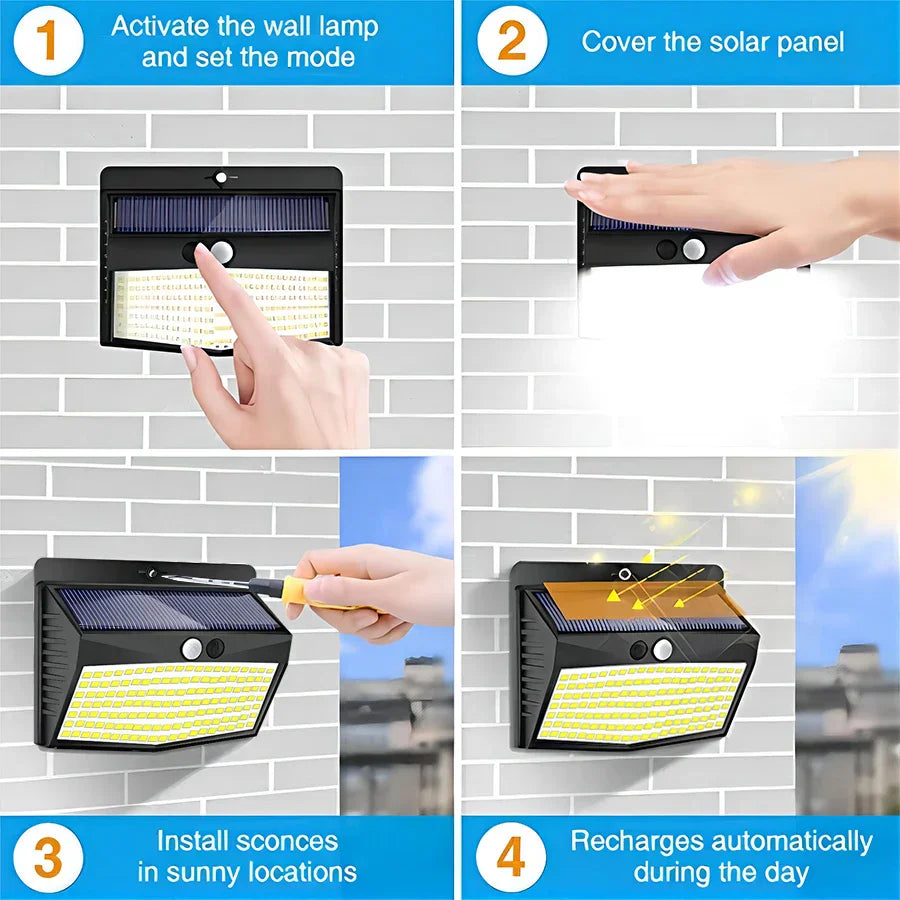 1 Activate the wall lamp and set the mode

2 Cover the solar panel

3 Install sconces in sunny locations

4 Recharges automatically during the day