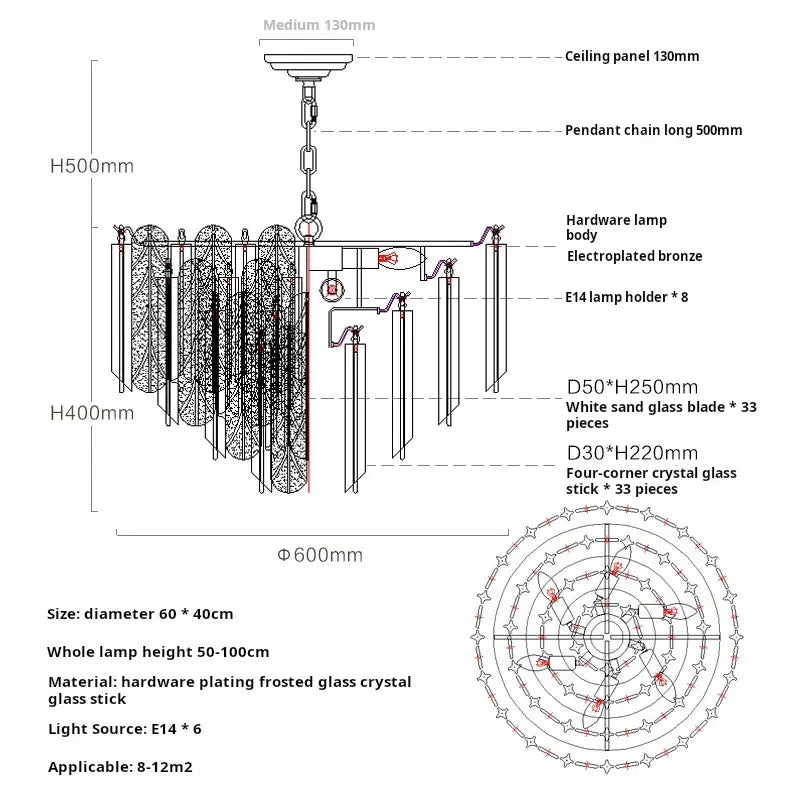 Medium 130mm

Ceiling panel 130mm

Pendant chain long 500mm

H500mm

Hardware lamp body

Electroplated bronze

E14 lamp holder * 8

D50*H250mm
White sand glass blade * 33 pieces

H400mm

D30*H220mm
Four-corner crystal glass stick * 33 pieces

Φ600mm

Size: diameter 60 * 40cm

Whole lamp height 50-100cm

Material: hardware plating frosted glass crystal glass stick

Light Source: E14 * 6

Applicable: 8-12m2