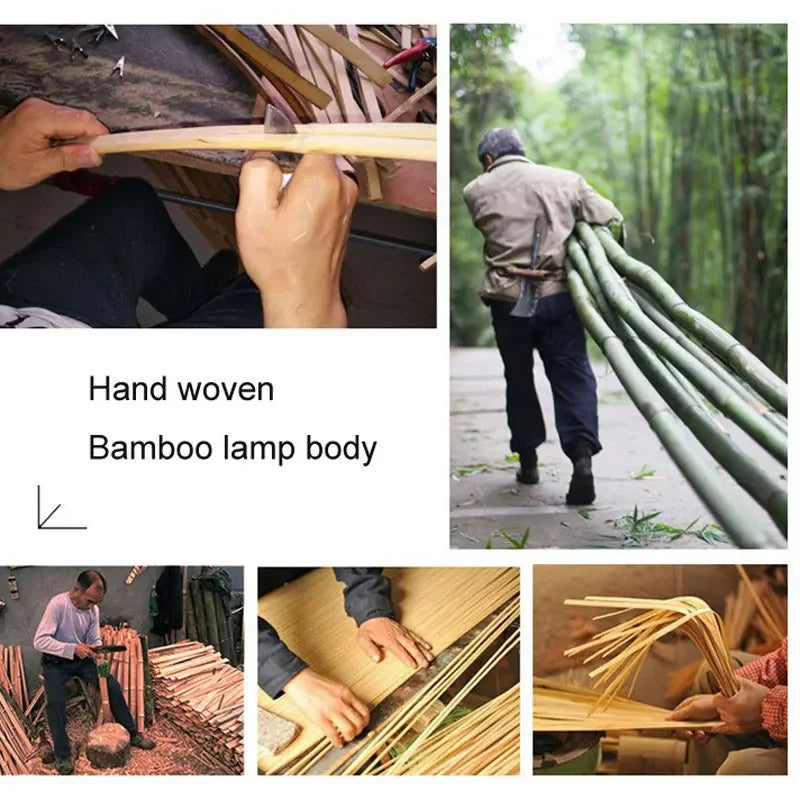 Hand woven

Bamboo lamp body