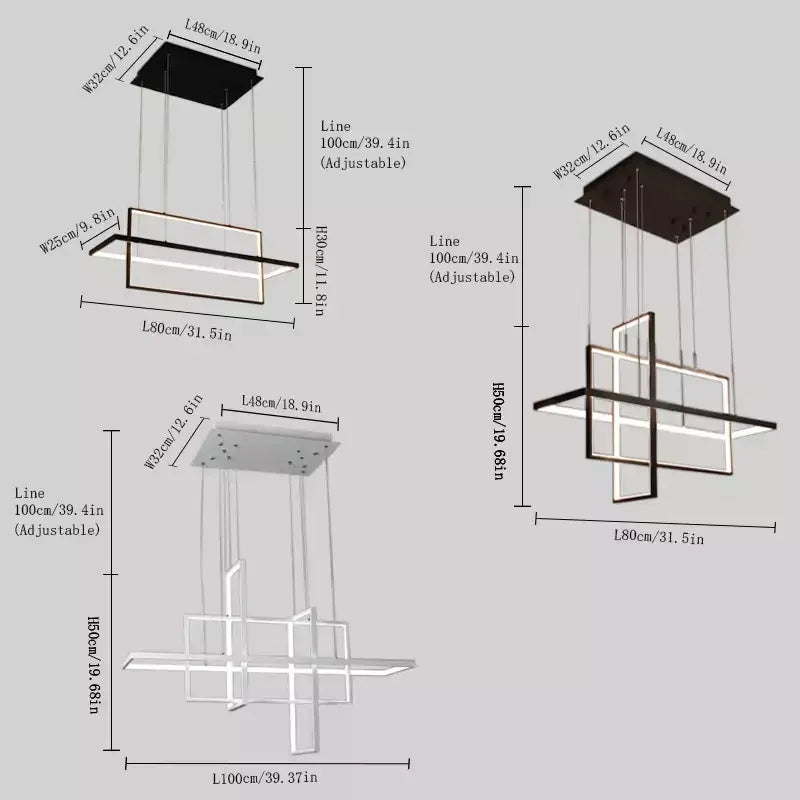 W32cm/12.6in
L48cm/18.9in
Line
100cm/39.4in
(Adjustable)
W25cm/9.8in
H30cm/11.8in
L80cm/31.5in

W32cm/12.6in
L48cm/18.9in
Line
100cm/39.4in
(Adjustable)
H50cm/19.68in
L80cm/31.5in

W32cm/12.6in
L48cm/18.9in
Line
100cm/39.4in
(Adjustable)
H50cm/19.68in
L100cm/39.37in