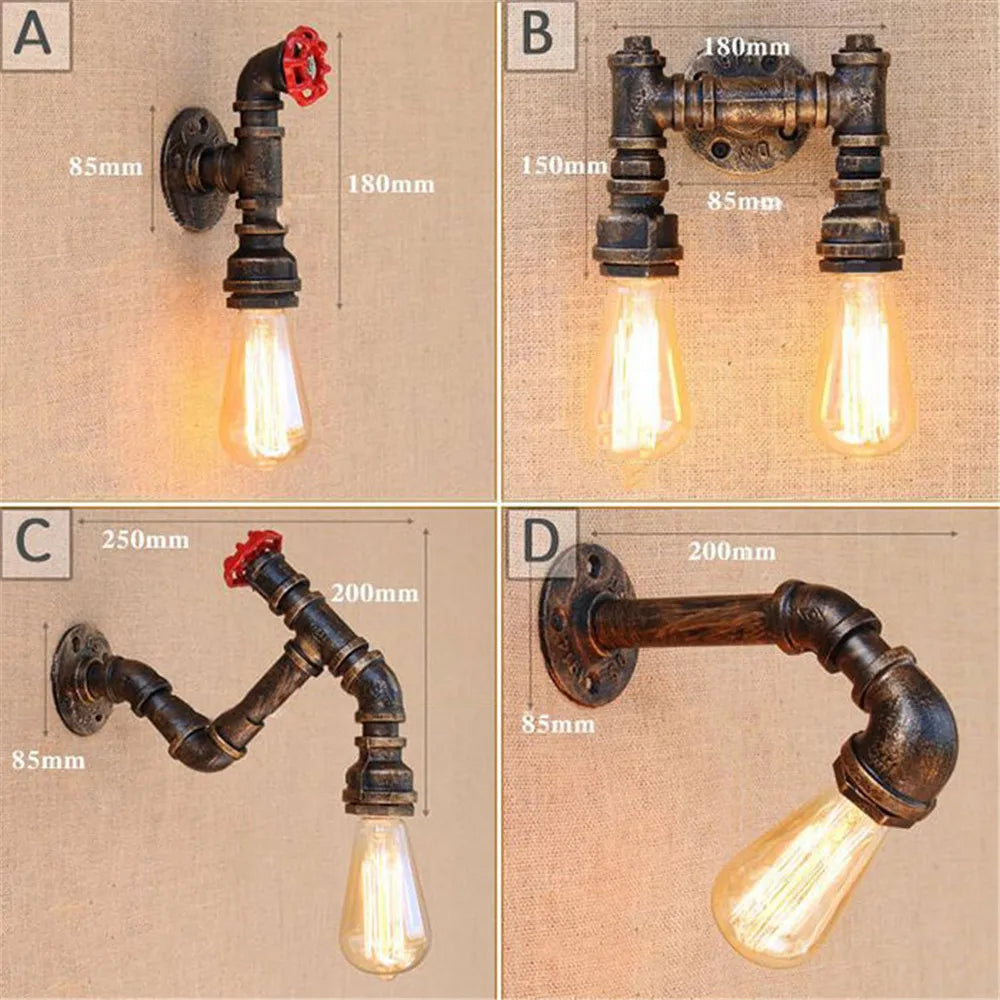 A

85mm

180mm

B

180mm

150mm

85mm

C

250mm

200mm

85mm

D

200mm

85mm