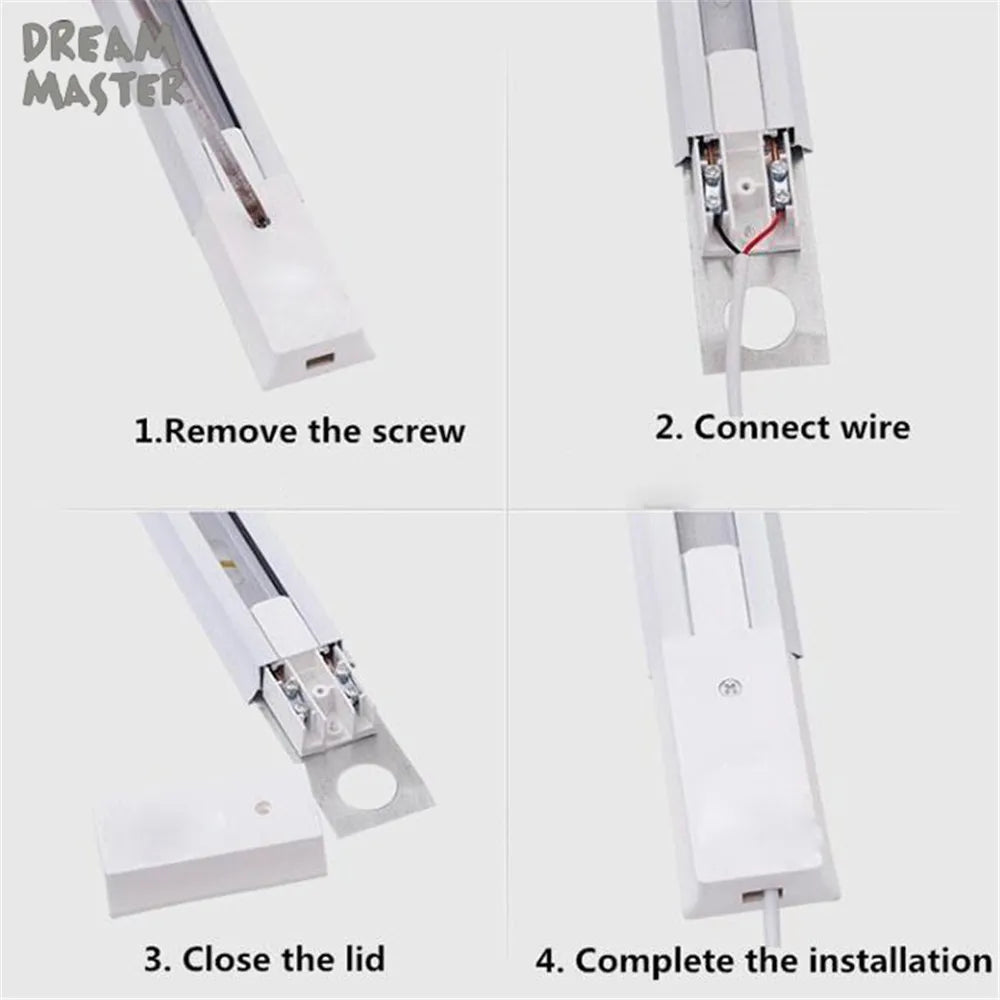 DREAM MASTER

1.Remove the screw

2. Connect wire

3. Close the lid

4. Complete the installation