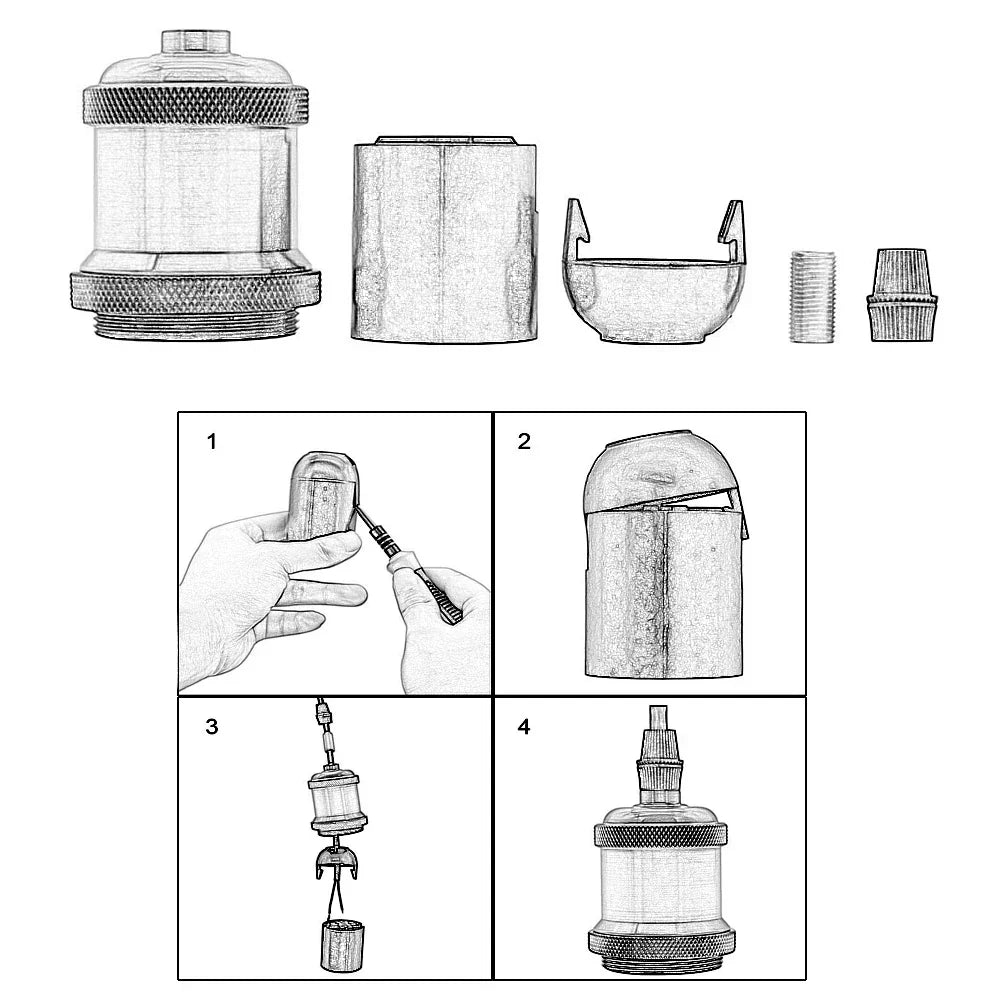 1

2

3

4