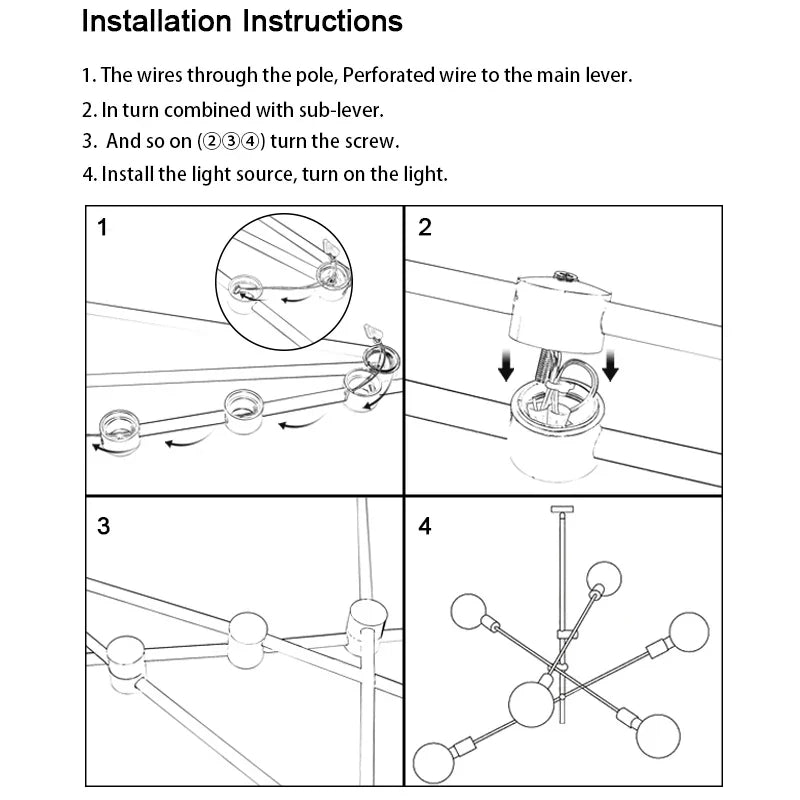 Installation Instructions

1. The wires through the pole, Perforated wire to the main lever.

2. In turn combined with sub-lever.

3. And so on (②③④) turn the screw.

4. Install the light source, turn on the light.

1

2

3

4